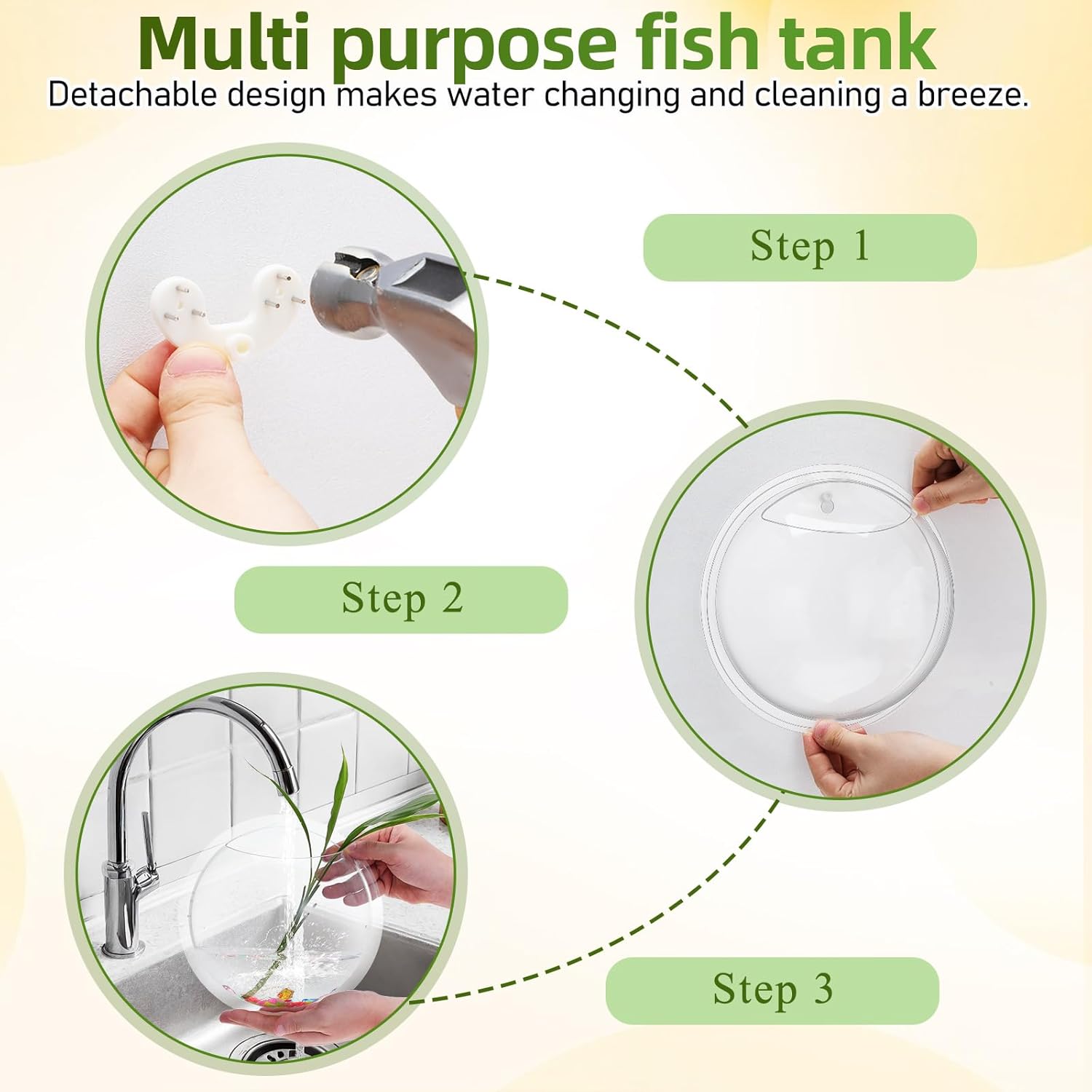 Multi purpose fish tank

Detachable design makes water changing and cleaning a breeze.

Step 1

Step 2

Step 3