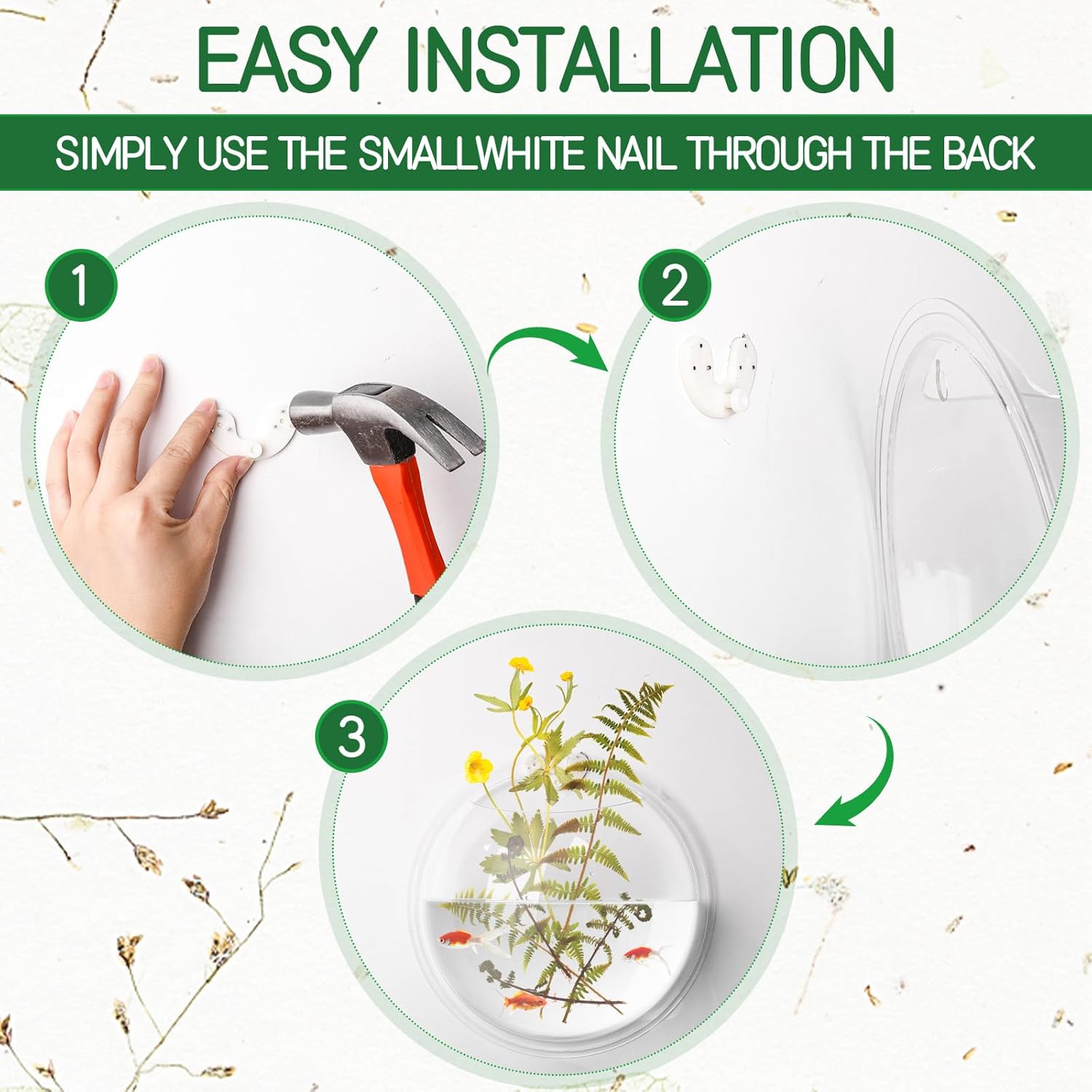 EASY INSTALLATION

SIMPLY USE THE SMALLWHITE NAIL THROUGH THE BACK

1

2

3