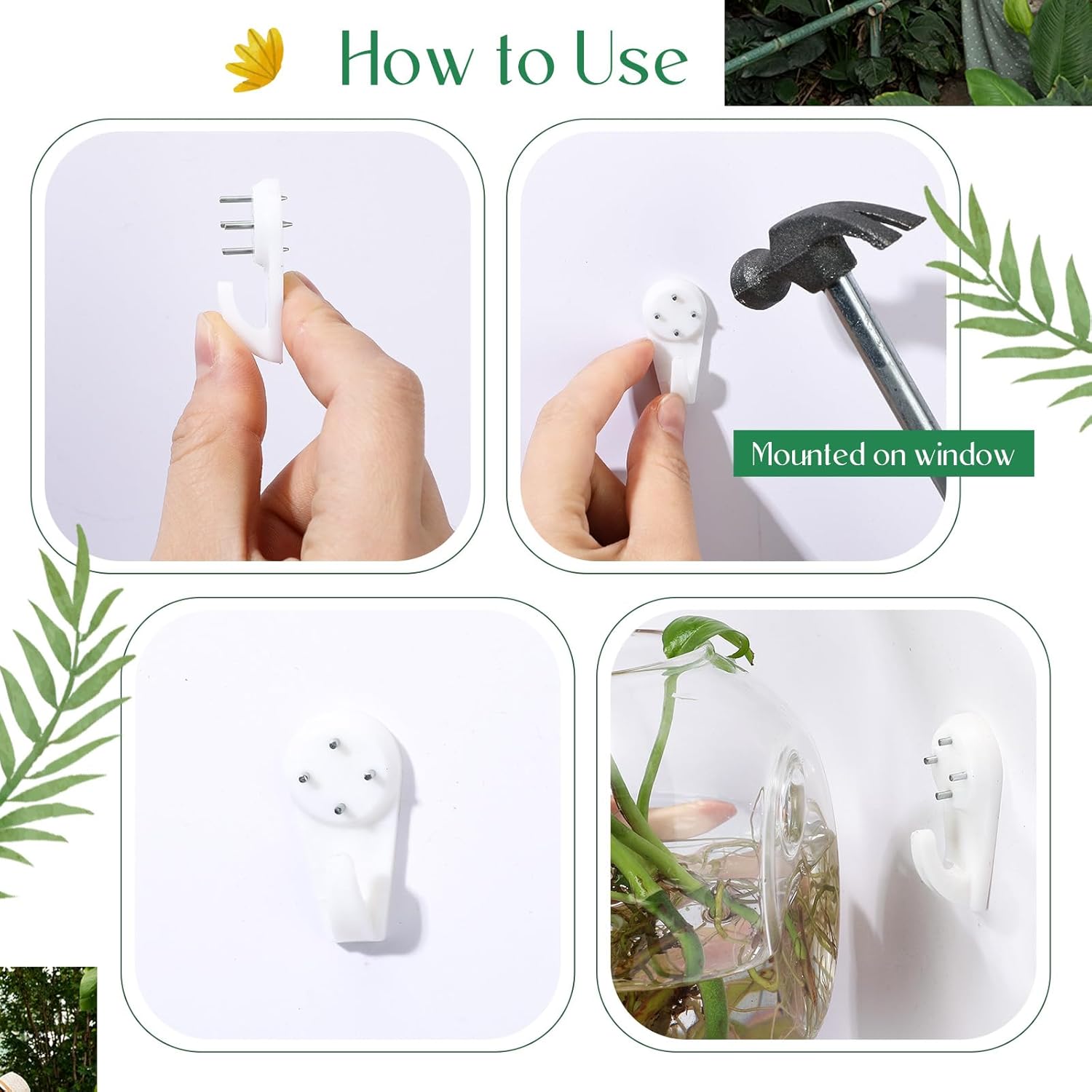 How to Use

Mounted on window