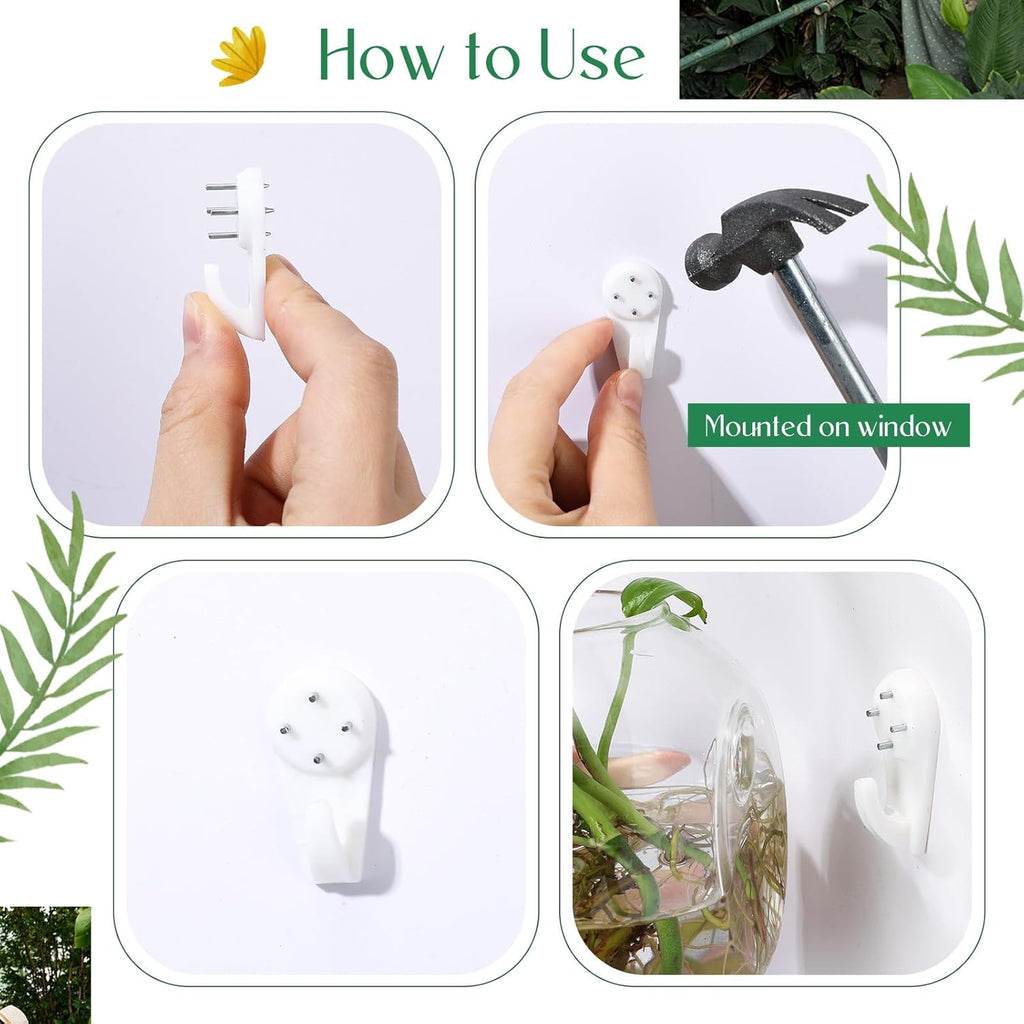 How to Use

Mounted on window