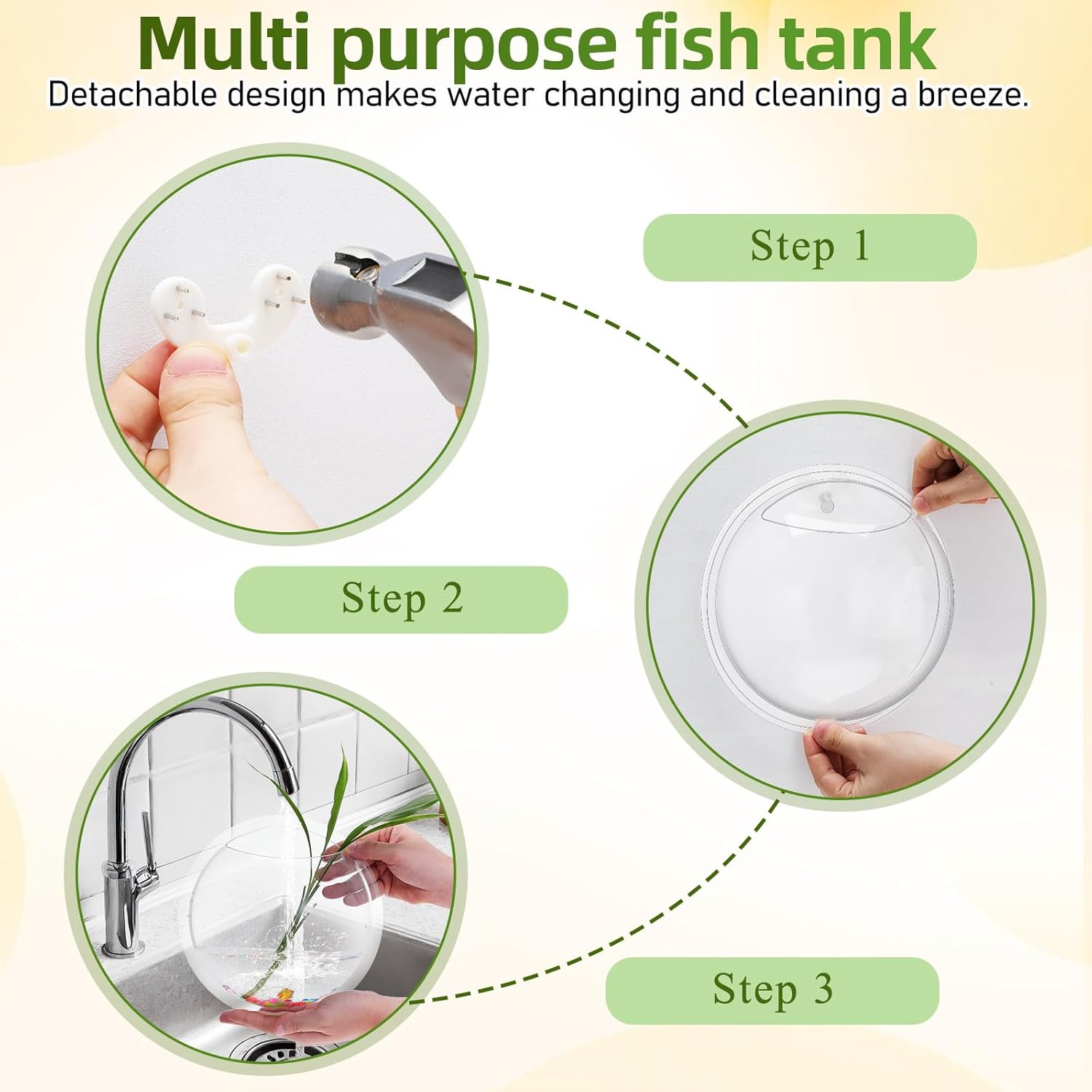 Multi purpose fish tank

Detachable design makes water changing and cleaning a breeze.

Step 1

Step 2

Step 3